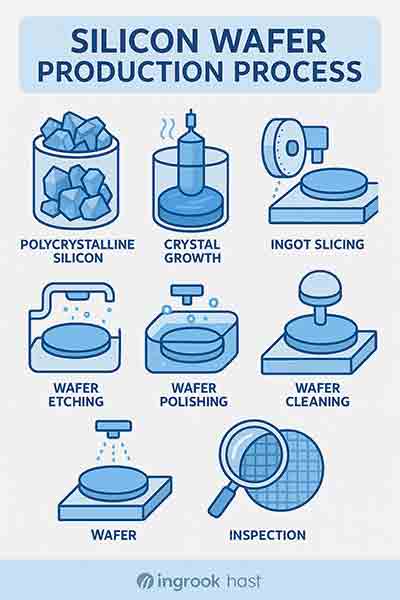 SILICON WAFER PRODUCTION PROCESS

POLYCRYSTALLINE SILICON

CRYSTAL GROWTH

INGOT SLICING

WAFER ETCHING

WAFER POLISHING

WAFER CLEANING

WAFER

INSPECTION

ingrook hast